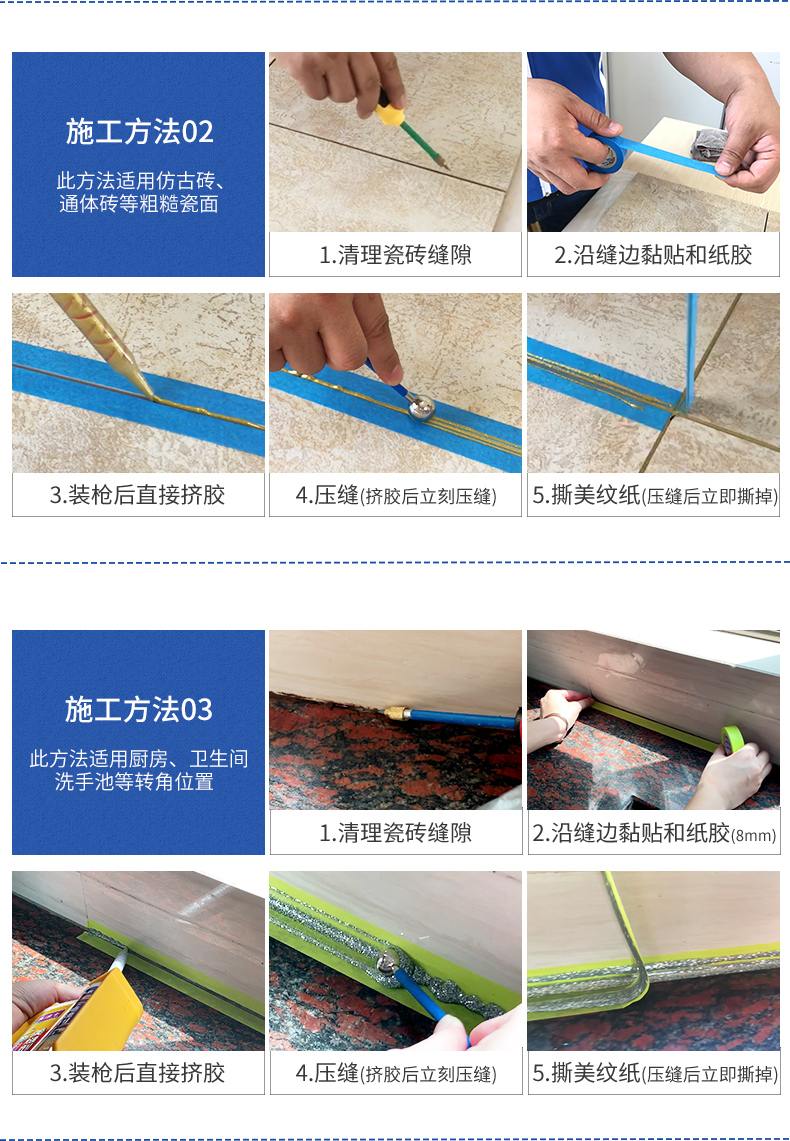 施工方法02

此方法适用仿古砖、通体砖等粗糙瓷面

1.清理瓷砖缝隙

2.沿缝边黏贴和纸胶

3.装枪后直接挤胶

4.压缝(挤胶后立刻压缝)

5.撕美纹纸(压缝后立即撕掉)

施工方法03

此方法适用厨房、卫生间洗手池等转角位置

1.清理瓷砖缝隙

2.沿缝边黏贴和纸胶(8mm)

3.装枪后直接挤胶

4.压缝(挤胶后立刻压缝)

5.撕美纹纸(压缝后立即撕掉)